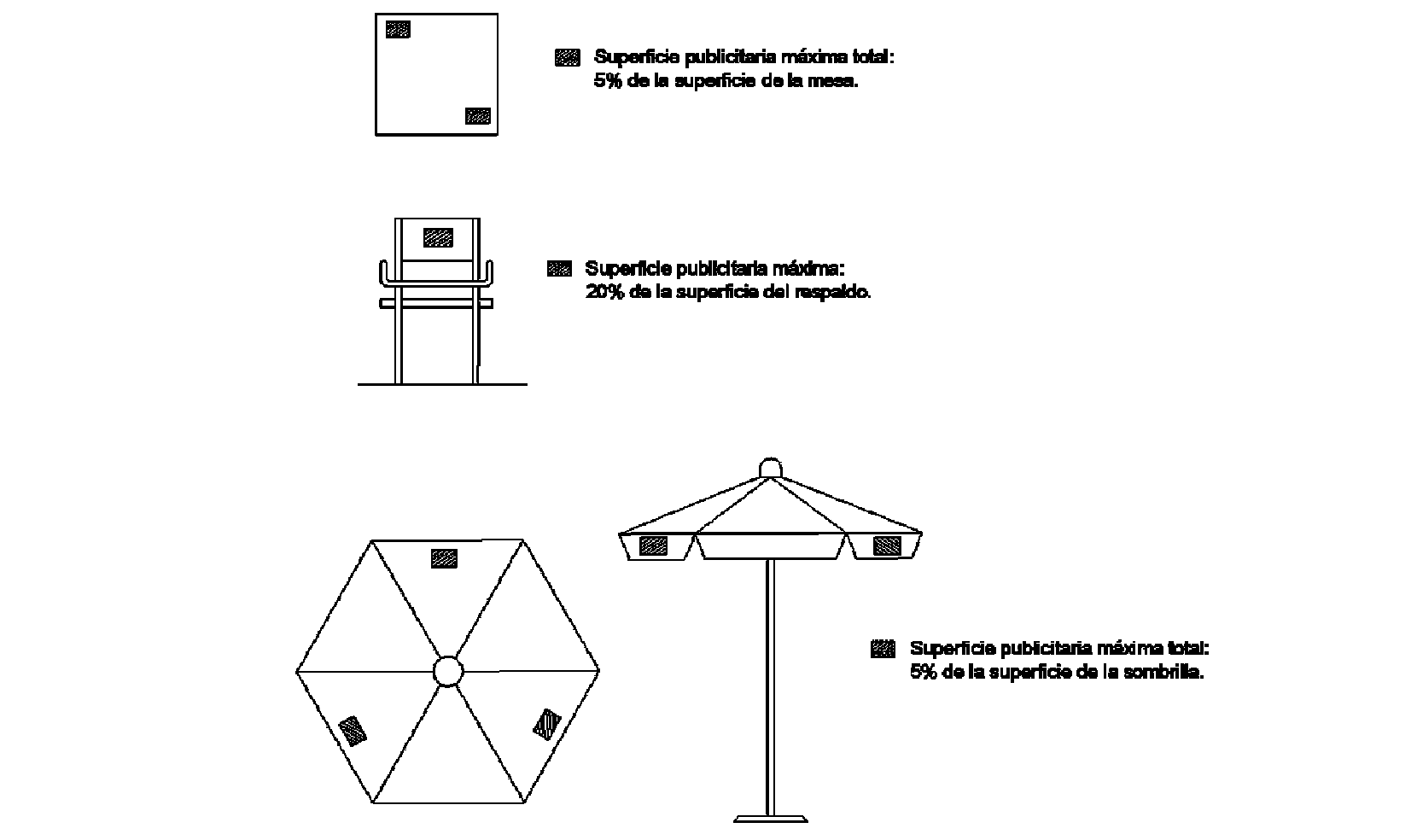 Superficie publicitaria máxima total:
5% de la superficie de la mesa.

Superficie publicitaria máxima:
20% de la superficie del respaldo.

Superficie publicitaria máxima total:
5% de la superficie de la sombrilla.